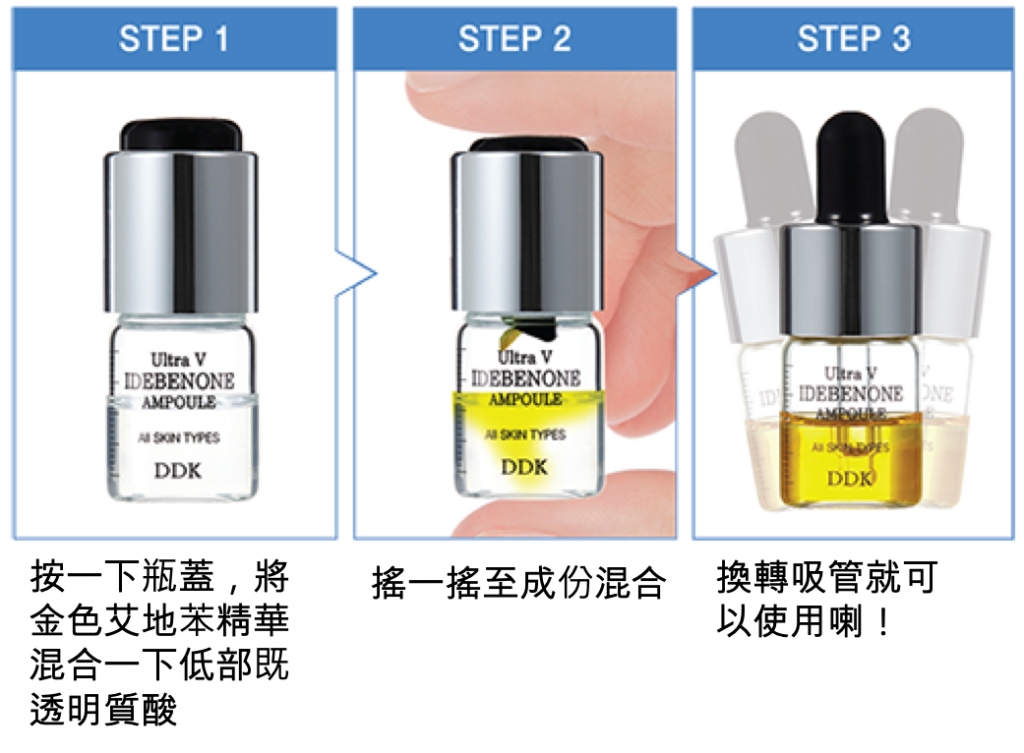 STEP 1

Ultra V
IDEBENONE
AMPOULE
All SKIN TYPES
DDK

按一下瓶蓋，將金色艾地苯精華混合一下低部既透明質酸

STEP 2

Ultra V
IDEBENONE
AMPOULE
All SKIN TYPES
DDK

搖一搖至成份混合

STEP 3

Ultra V
IDEBENONE
AMPOULE
All SKIN TYPES
DDK

換轉吸管就可以使用喇！