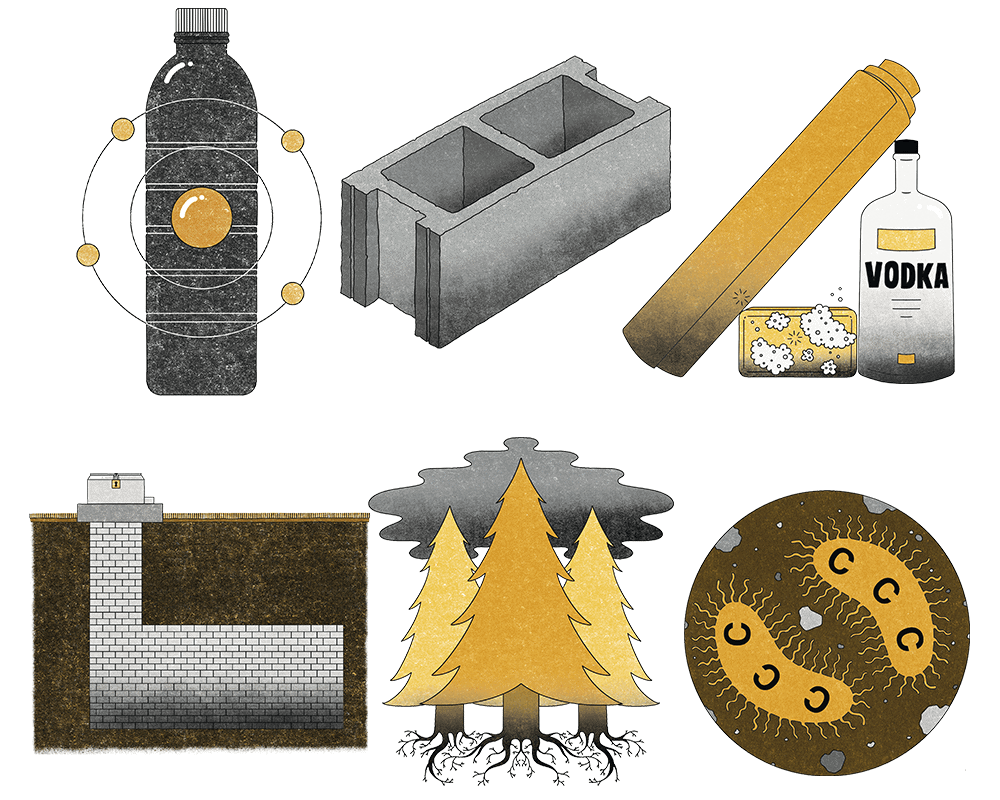 VODKA

C C C C C C