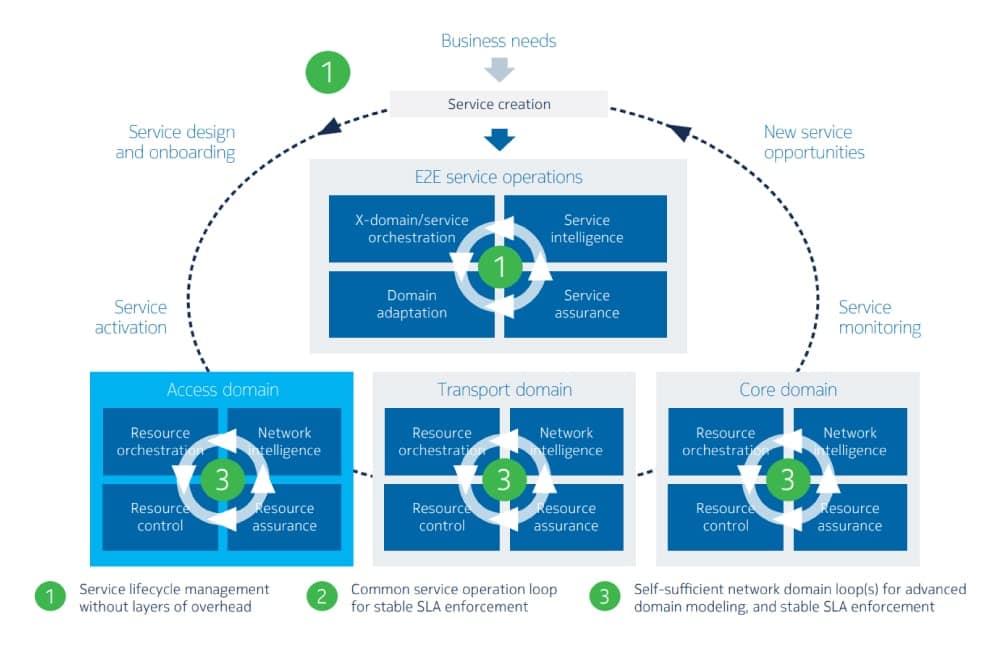 Business needs

1

Service creation

Service design and onboarding

New service opportunities

E2E service operations

X-domain/service orchestration

Service intelligence

1

Domain adaptation

Service assurance

Service activation

Service monitoring

Access domain

Resource orchestration

Network intelligence

3

Resource control

Resource assurance

Transport domain

Resource orchestration

Network intelligence

3

Resource control

Resource assurance

Core domain

Resource orchestration

Network intelligence

3

Resource control

Resource assurance

1 Service lifecycle management without layers of overhead

2 Common service operation loop for stable SLA enforcement

3 Self-sufficient network domain loop(s) for advanced domain modeling, and stable SLA enforcement