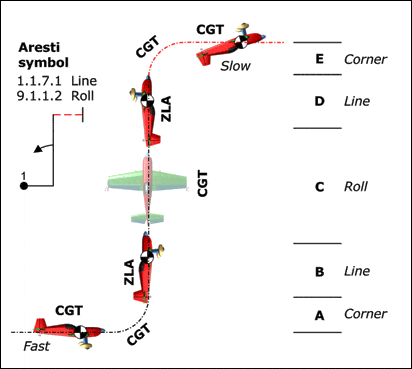 Aresti symbol
1.1.7.1 Line
9.1.1.2 Roll

1

CGT
CGT
Slow
ZLA
CGT
ZLA
CGT
CGT
Fast

E Corner
D Line
C Roll
B Line
A Corner