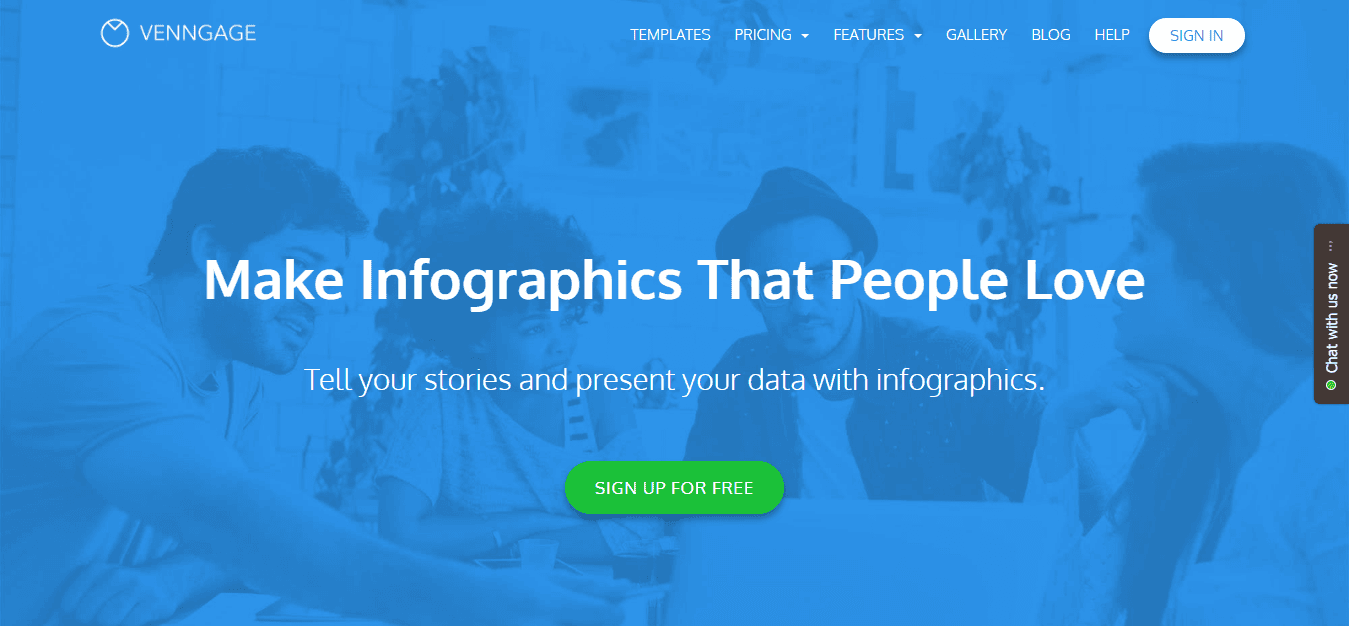 VENNGAGE

TEMPLATES PRICING FEATURES GALLERY BLOG HELP SIGN IN

Make Infographics That People Love

Tell your stories and present your data with infographics.

SIGN UP FOR FREE

Chat with us now