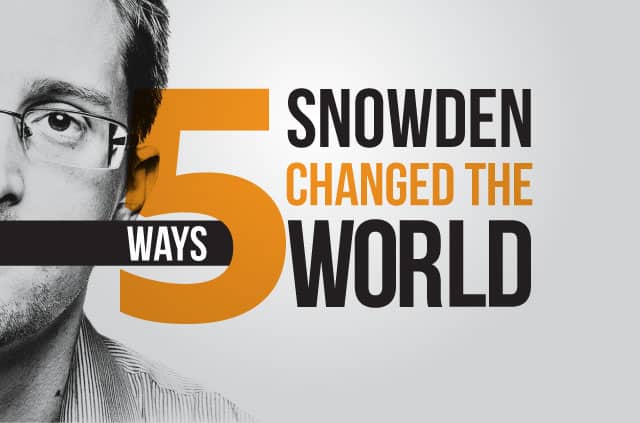 5 WAYS SNOWDEN CHANGED THE WORLD