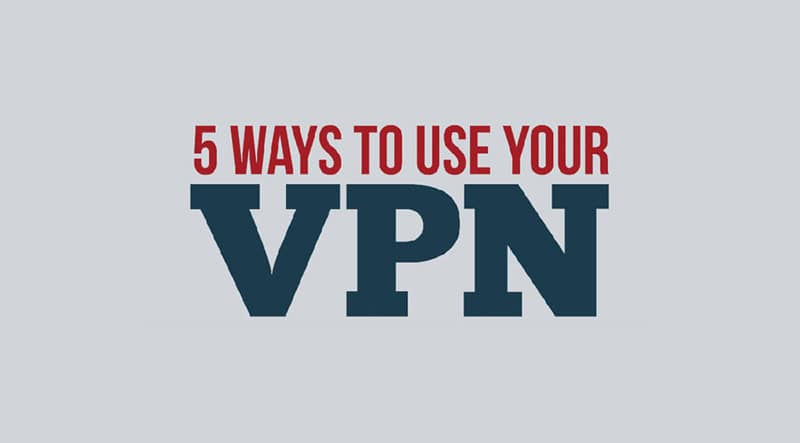 5 WAYS TO USE YOUR
VPN