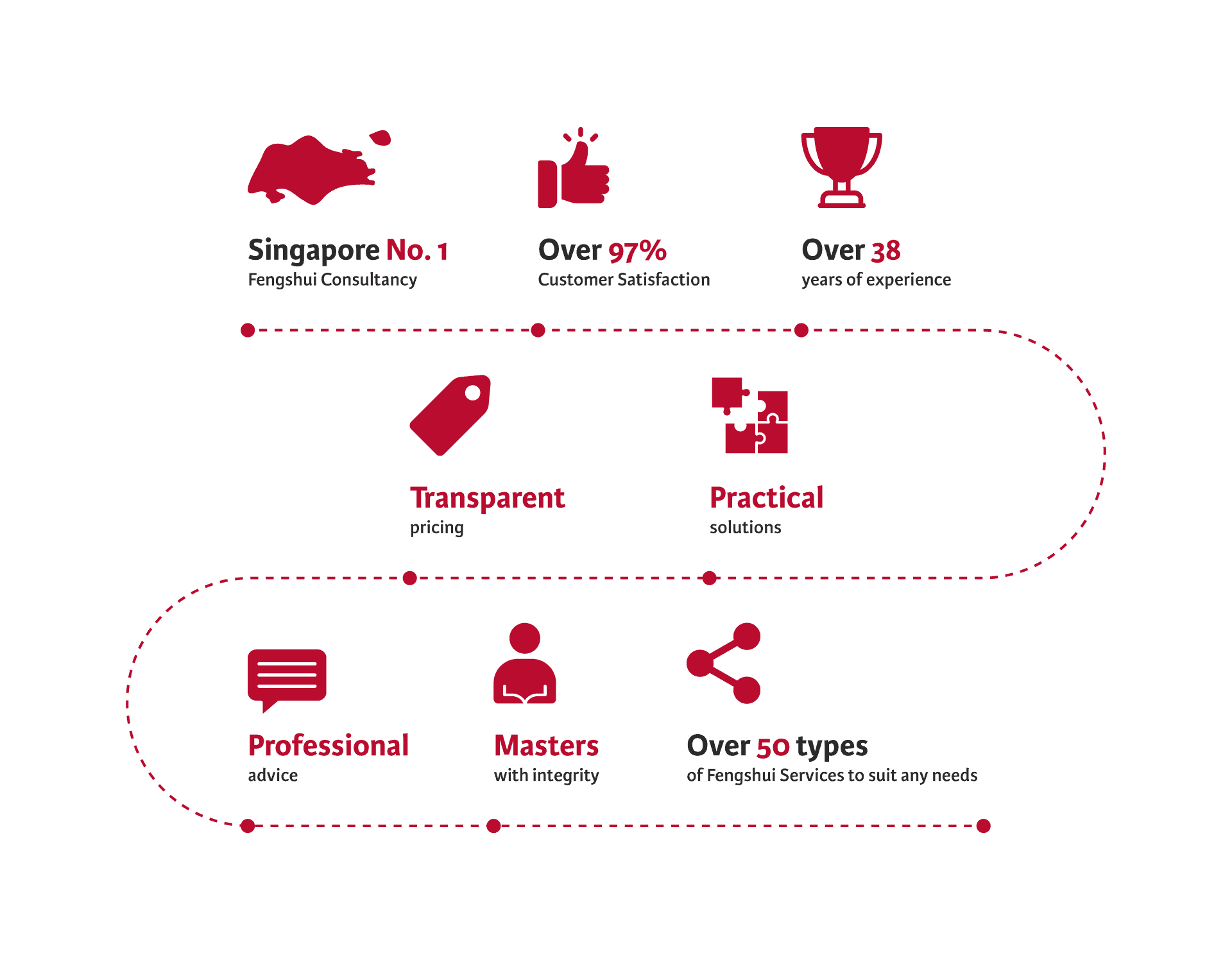 Singapore No. 1
Fengshui Consultancy

Over 97%
Customer Satisfaction

Over 38
years of experience

Transparent
pricing

Practical
solutions

Professional
advice

Masters
with integrity

Over 50 types
of Fengshui Services to suit any needs