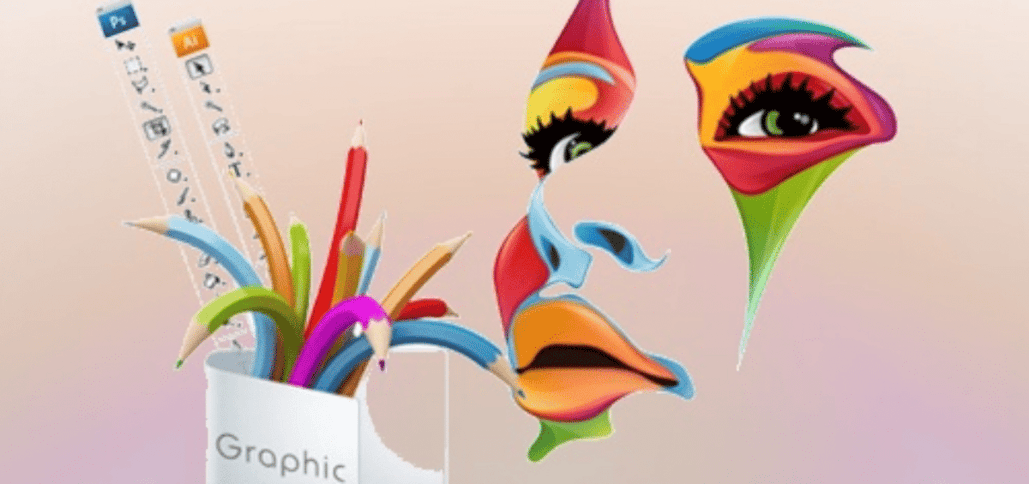 Ps
Ai
Graphic